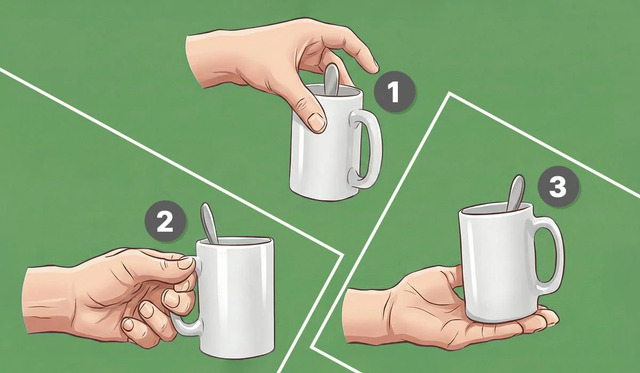 1

2

3