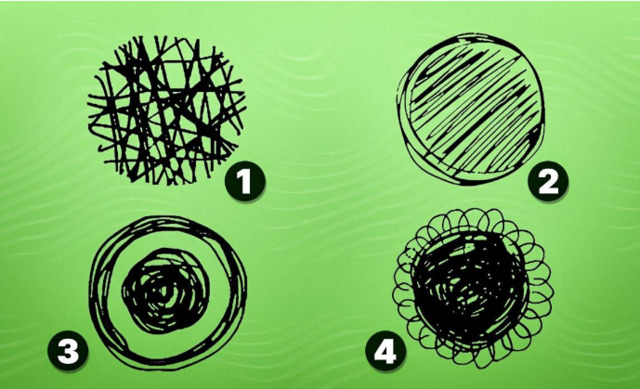 1
2
3
4