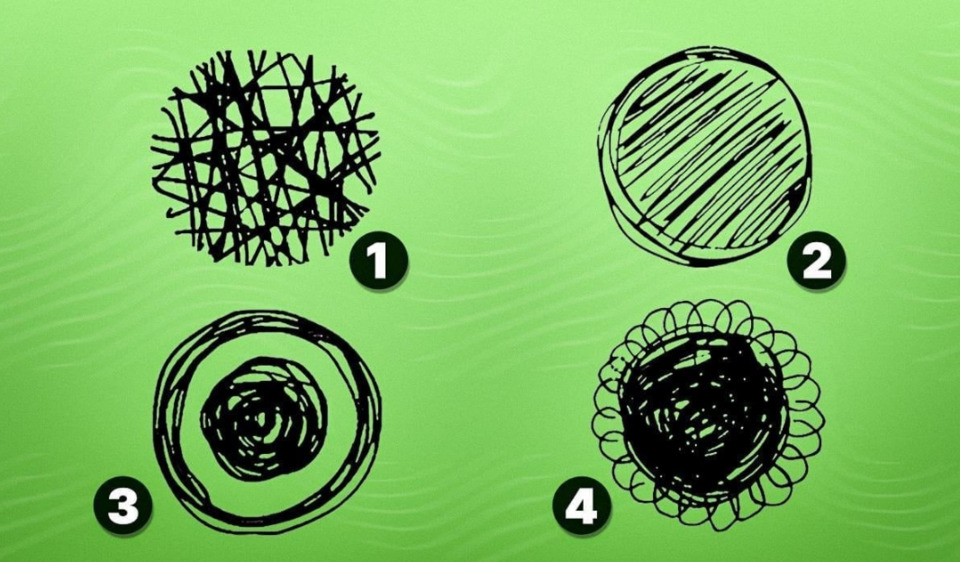 1

2

3

4