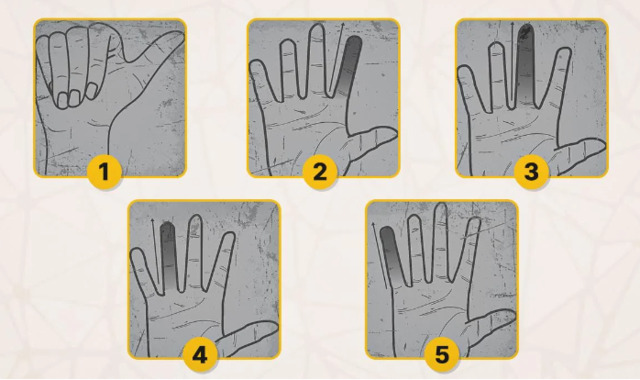 1

2

3

4

5