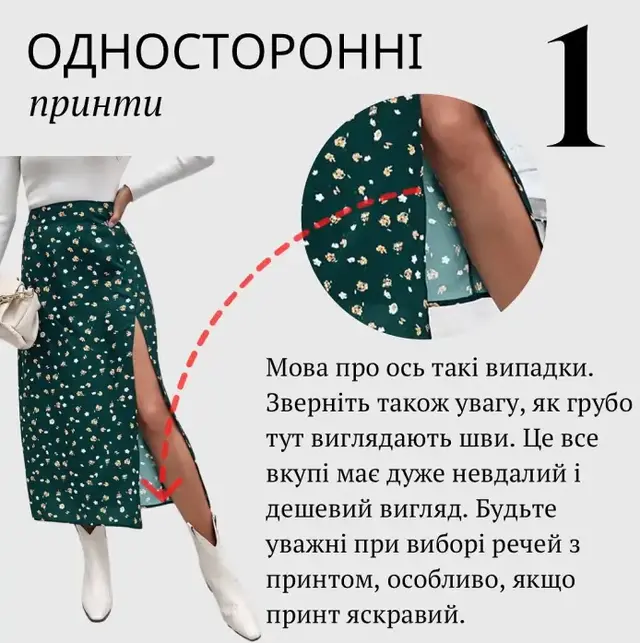 ОДНОСТОРОННІ
принти

1

Мова про ось такі випадки. Зверніть також увагу, як грубо тут виглядають шви. Це все вкупі має дуже невдалий і дешевий вигляд. Будьте уважні при виборі речей з принтом, особливо, якщо принт яскравий.