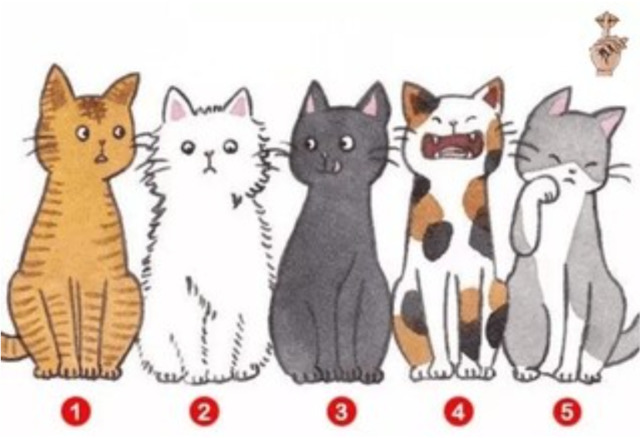 1
2
3
4
5